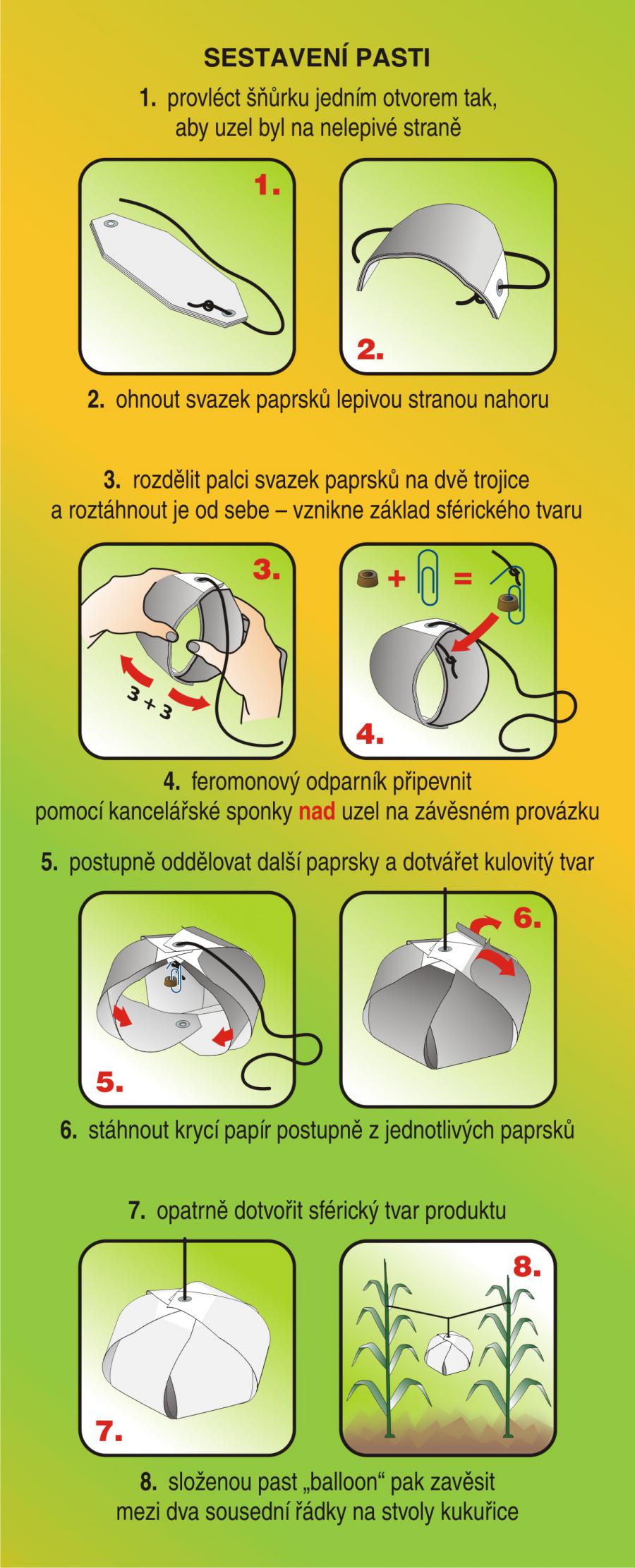 SESTAVENÍ PASTI

1. provléct šňůrku jedním otvorem tak, aby uzel byl na nelepivé straně

1.

2.

2. ohnout svazek paprsků lepivou stranou nahoru

3. rozdělit palci svazek paprsků na dvě trojice a roztáhnout je od sebe – vznikne základ sférického tvaru

3.

3 + 3

+ =

4.

4. feromonový odparník připevnit pomocí kancelářské sponky nad uzel na závěsném provázku

5. postupně oddělovat další paprsky a dotvářet kulovitý tvar

5.

6.

6. stáhnout krycí papír postupně z jednotlivých paprsků

7. opatrně dotvořit sférický tvar produktu

7.

8.

8. složenou past „balloon“ pak zavěsit mezi dva sousední řádky na stvoly kukuřice